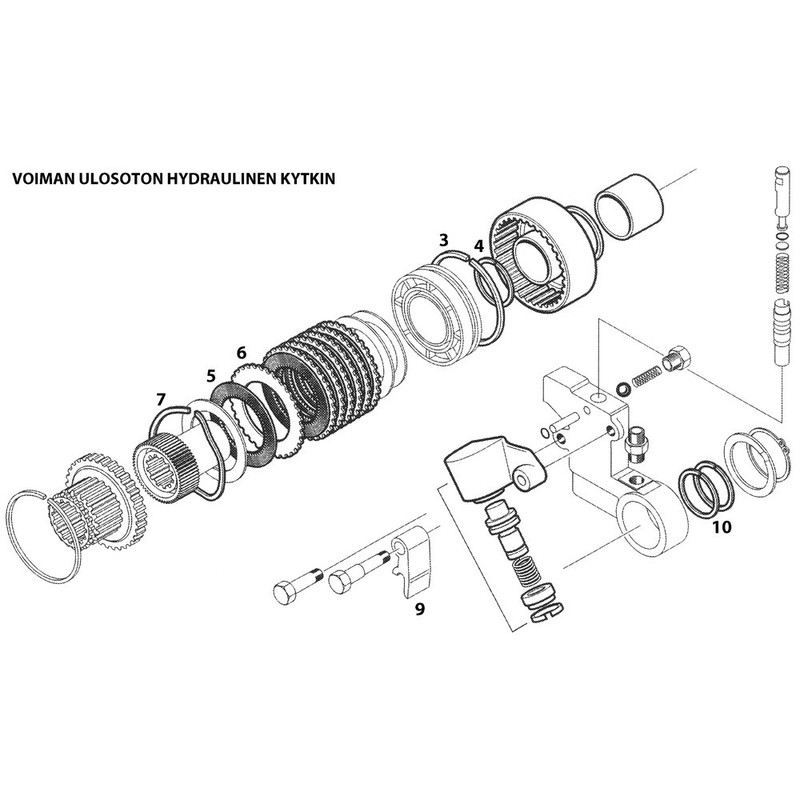 VOIMAN ULOSOTON HYDRAULINEN KYTKIN

3

4

6

5

7

10

9